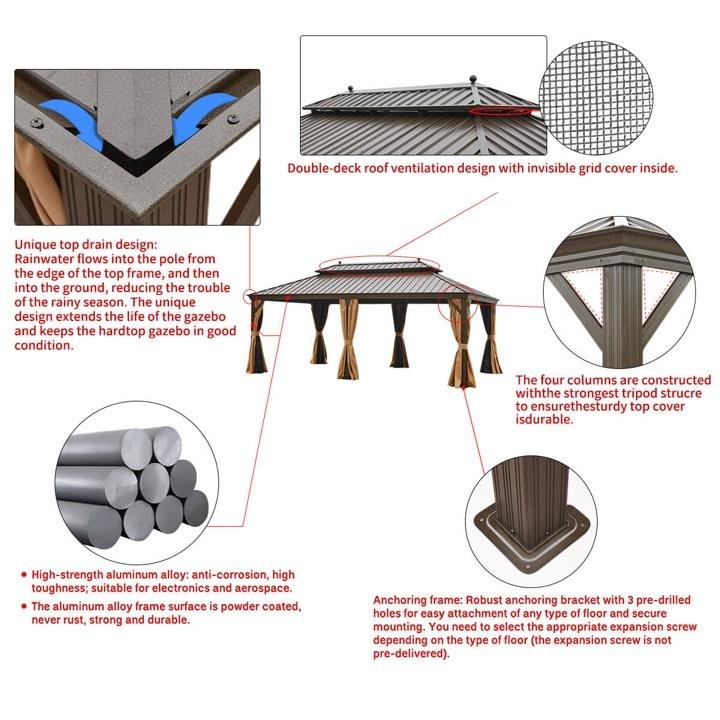 Double-deck roof ventilation design with invisible grid cover inside.

Unique top drain design:
Rainwater flows into the pole from the edge of the top frame, and then into the ground, reducing the trouble of the rainy season. The unique design extends the life of the gazebo and keeps the hardtop gazebo in good condition.

The four columns are constructed withthe strongest tripod strucre to ensurethesturdy top cover isdurable.

• High-strength aluminum alloy: anti-corrosion, high toughness; suitable for electronics and aerospace.
• The aluminum alloy frame surface is powder coated, never rust, strong and durable.

Anchoring frame: Robust anchoring bracket with 3 pre-drilled holes for easy attachment of any type of floor and secure mounting. You need to select the appropriate expansion screw depending on the type of floor (the expansion screw is not pre-delivered).